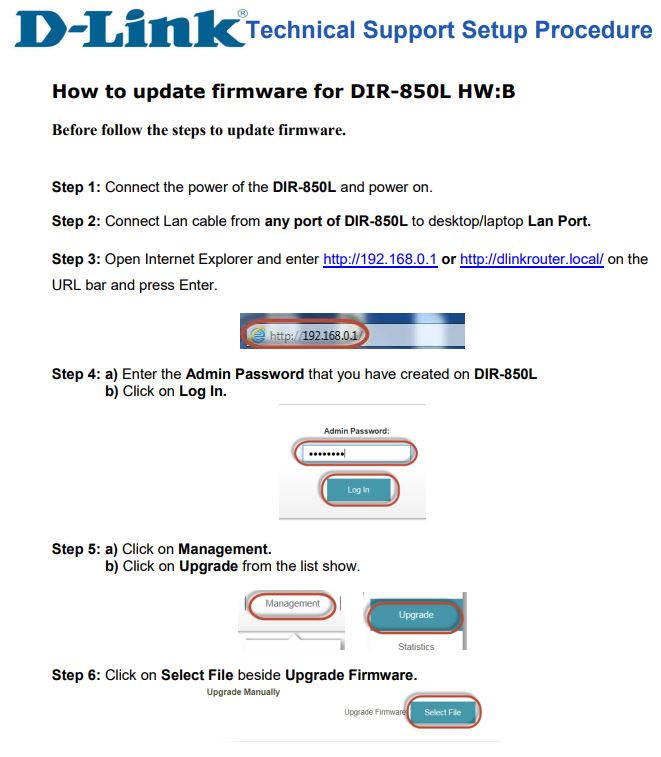 D-Link® Technical Support Setup Procedure

How to update firmware for DIR-850L HW:B

Before follow the steps to update firmware.

Step 1: Connect the power of the DIR-850L and power on.

Step 2: Connect Lan cable from any port of DIR-850L to desktop/laptop Lan Port.

Step 3: Open Internet Explorer and enter http://192.168.0.1 or http://dlinkrouter.local/ on the URL bar and press Enter.

http://192.168.0.1/

Step 4: a) Enter the Admin Password that you have created on DIR-850L
b) Click on Log In.

Admin Password:
••••••••
Log In

Step 5: a) Click on Management.
b) Click on Upgrade from the list show.

Management
Upgrade
Statistics

Step 6: Click on Select File beside Upgrade Firmware.

Upgrade Manually
Upgrade Firmware
Select File