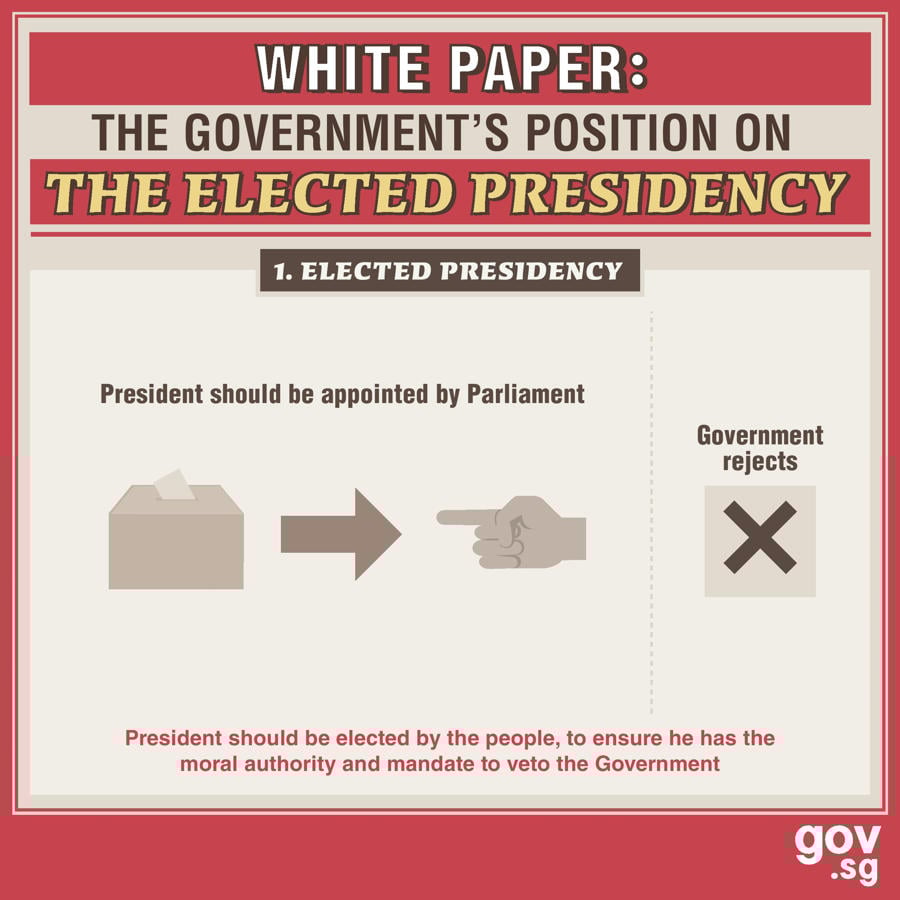 WHITE PAPER:
THE GOVERNMENT'S POSITION ON
THE ELECTED PRESIDENCY

1. ELECTED PRESIDENCY

President should be appointed by Parliament

Government rejects

President should be elected by the people, to ensure he has the moral authority and mandate to veto the Government

gov.sg