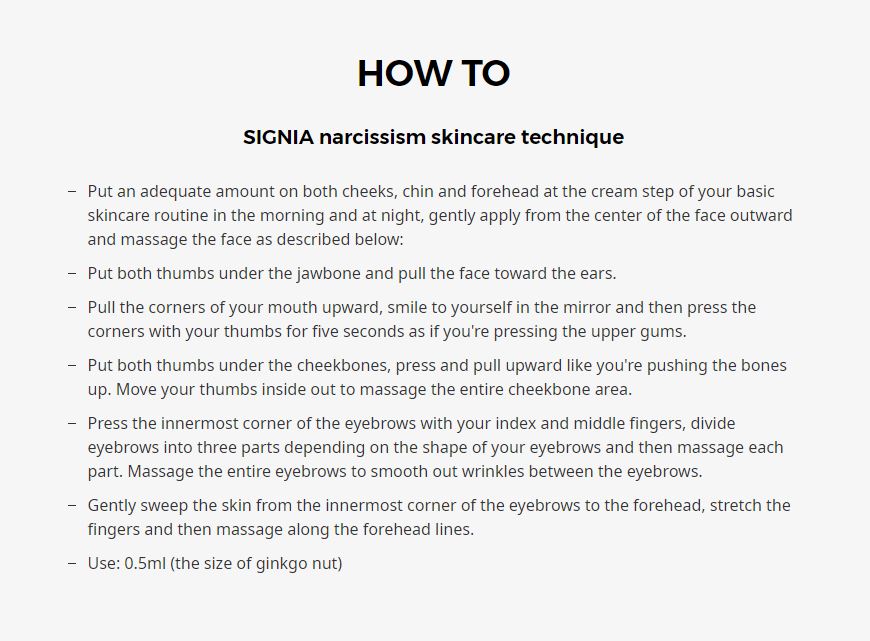 HOW TO

SIGNIA narcissism skincare technique

– Put an adequate amount on both cheeks, chin and forehead at the cream step of your basic skincare routine in the morning and at night, gently apply from the center of the face outward and massage the face as described below:

– Put both thumbs under the jawbone and pull the face toward the ears.

– Pull the corners of your mouth upward, smile to yourself in the mirror and then press the corners with your thumbs for five seconds as if you're pressing the upper gums.

– Put both thumbs under the cheekbones, press and pull upward like you're pushing the bones up. Move your thumbs inside out to massage the entire cheekbone area.

– Press the innermost corner of the eyebrows with your index and middle fingers, divide eyebrows into three parts depending on the shape of your eyebrows and then massage each part. Massage the entire eyebrows to smooth out wrinkles between the eyebrows.

– Gently sweep the skin from the innermost corner of the eyebrows to the forehead, stretch the fingers and then massage along the forehead lines.

– Use: 0.5ml (the size of ginkgo nut)