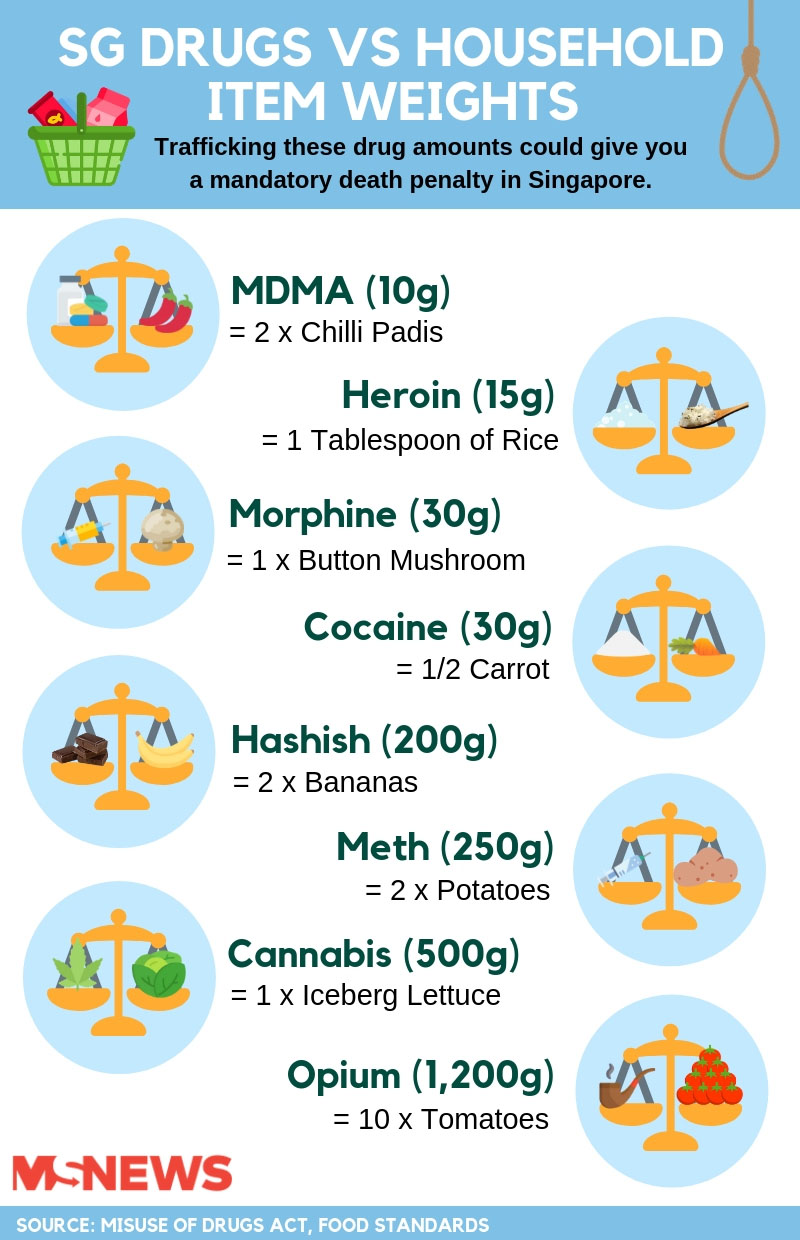 SG DRUGS VS HOUSEHOLD ITEM WEIGHTS

Trafficking these drug amounts could give you a mandatory death penalty in Singapore.

MDMA (10g)
= 2 x Chilli Padis

Heroin (15g)
= 1 Tablespoon of Rice

Morphine (30g)
= 1 x Button Mushroom

Cocaine (30g)
= 1/2 Carrot

Hashish (200g)
= 2 x Bananas

Meth (250g)
= 2 x Potatoes

Cannabis (500g)
= 1 x Iceberg Lettuce

Opium (1,200g)
= 10 x Tomatoes

MSNEWS

SOURCE: MISUSE OF DRUGS ACT, FOOD STANDARDS