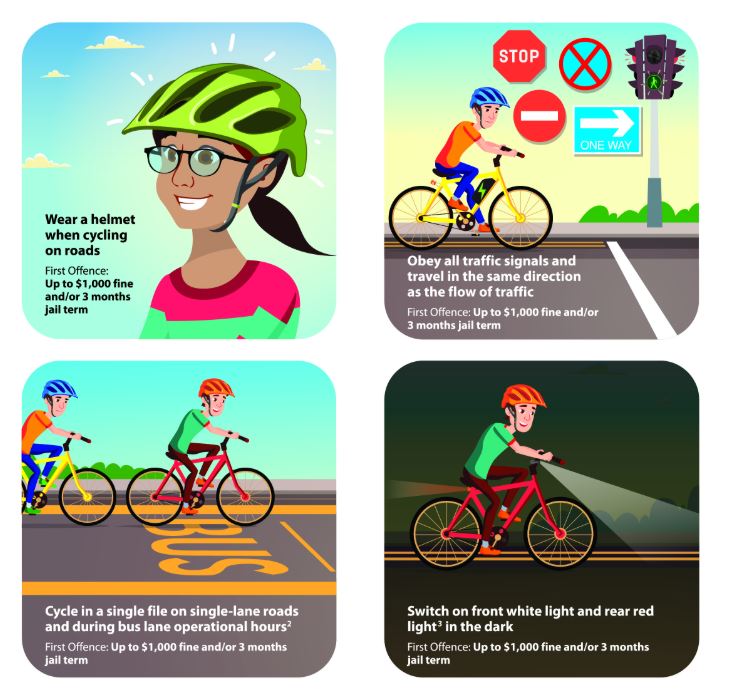 Wear a helmet when cycling on roads

First Offence: Up to $1,000 fine and/or 3 months jail term

STOP

ONE WAY

Obey all traffic signals and travel in the same direction as the flow of traffic

First Offence: Up to $1,000 fine and/or 3 months jail term

BUS

Cycle in a single file on single-lane roads and during bus lane operational hours$^2$

First Offence: Up to $1,000 fine and/or 3 months jail term

Switch on front white light and rear red light$^3$ in the dark

First Offence: Up to $1,000 fine and/or 3 months jail term