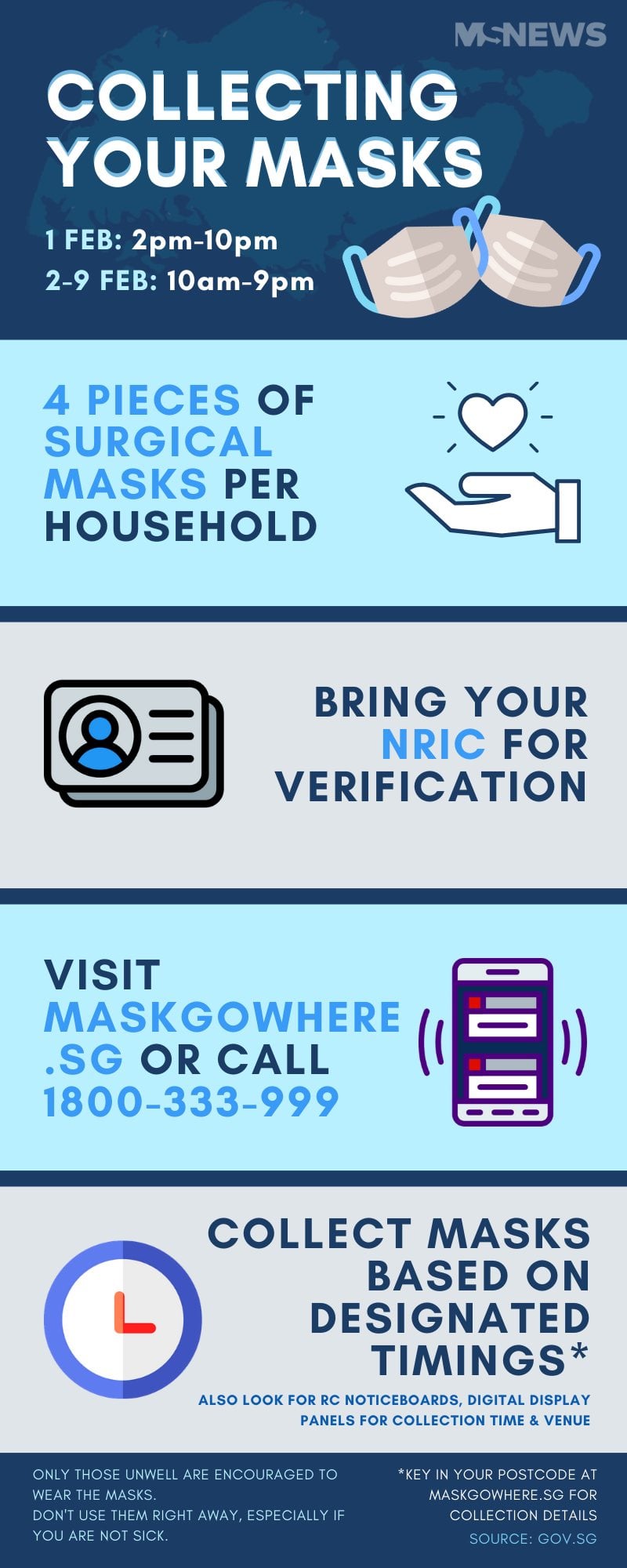 MSNEWS

COLLECTING YOUR MASKS

1 FEB: 2pm-10pm
2-9 FEB: 10am-9pm

4 PIECES OF SURGICAL MASKS PER HOUSEHOLD

BRING YOUR NRIC FOR VERIFICATION

VISIT MASKGOWHERE.SG OR CALL 1800-333-999

COLLECT MASKS BASED ON DESIGNATED TIMINGS*

ALSO LOOK FOR RC NOTICEBOARDS, DIGITAL DISPLAY PANELS FOR COLLECTION TIME & VENUE

ONLY THOSE UNWELL ARE ENCOURAGED TO WEAR THE MASKS.
DON'T USE THEM RIGHT AWAY, ESPECIALLY IF YOU ARE NOT SICK.

*KEY IN YOUR POSTCODE AT MASKGOWHERE.SG FOR COLLECTION DETAILS
SOURCE: GOV.SG