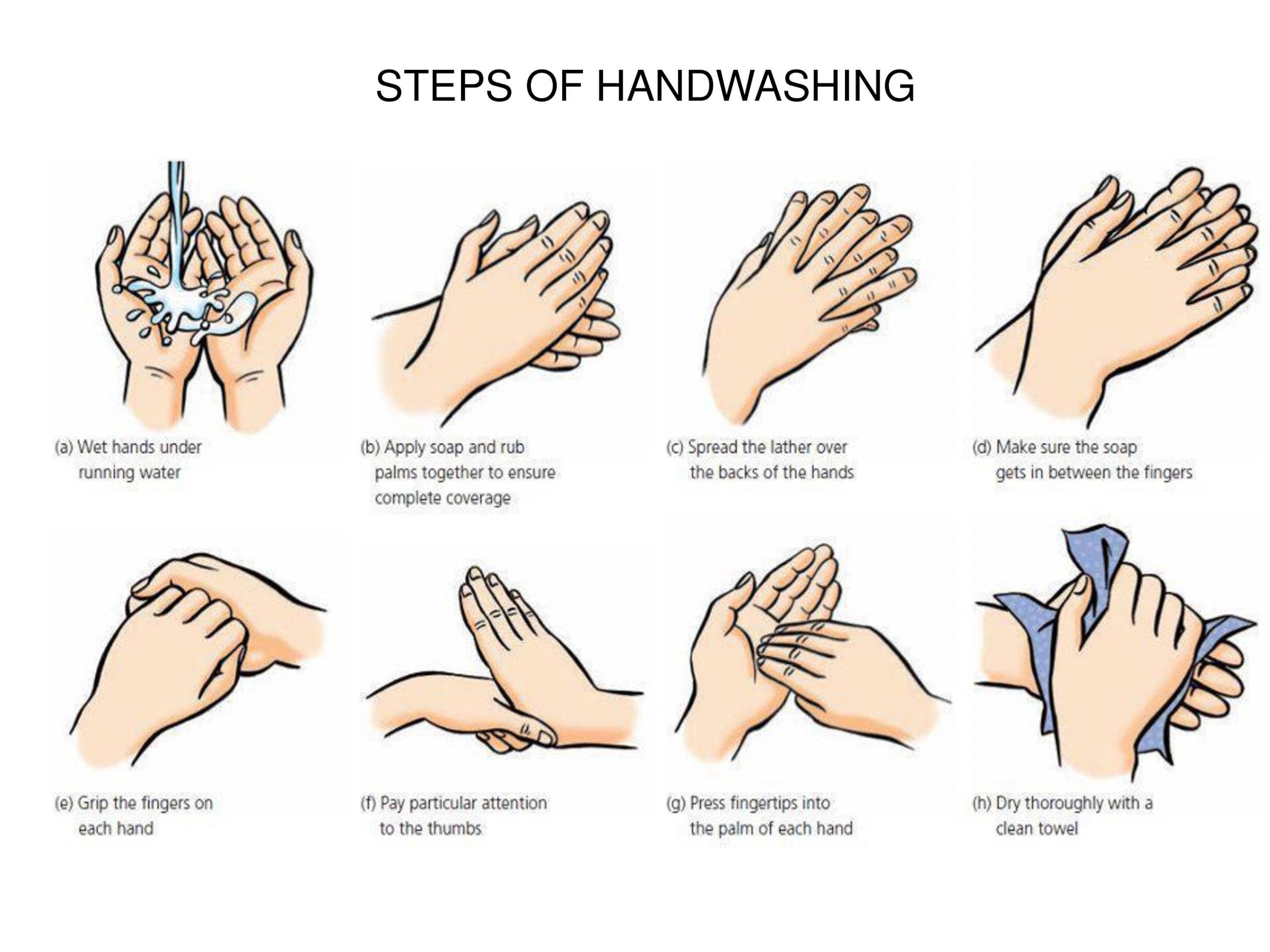 STEPS OF HANDWASHING

(a) Wet hands under running water

(b) Apply soap and rub palms together to ensure complete coverage

(c) Spread the lather over the backs of the hands

(d) Make sure the soap gets in between the fingers

(e) Grip the fingers on each hand

(f) Pay particular attention to the thumbs

(g) Press fingertips into the palm of each hand

(h) Dry thoroughly with a clean towel