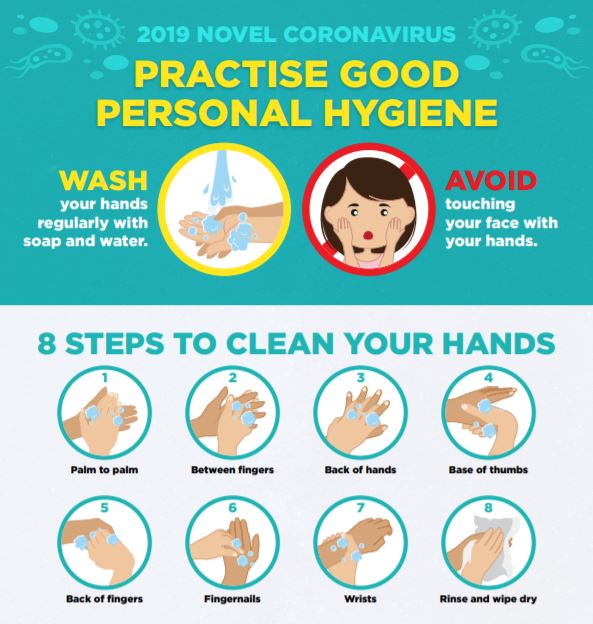 2019 NOVEL CORONAVIRUS

PRACTISE GOOD PERSONAL HYGIENE

WASH your hands regularly with soap and water.

AVOID touching your face with your hands.

8 STEPS TO CLEAN YOUR HANDS

1
Palm to palm

2
Between fingers

3
Back of hands

4
Base of thumbs

5
Back of fingers

6
Fingernails

7
Wrists

8
Rinse and wipe dry