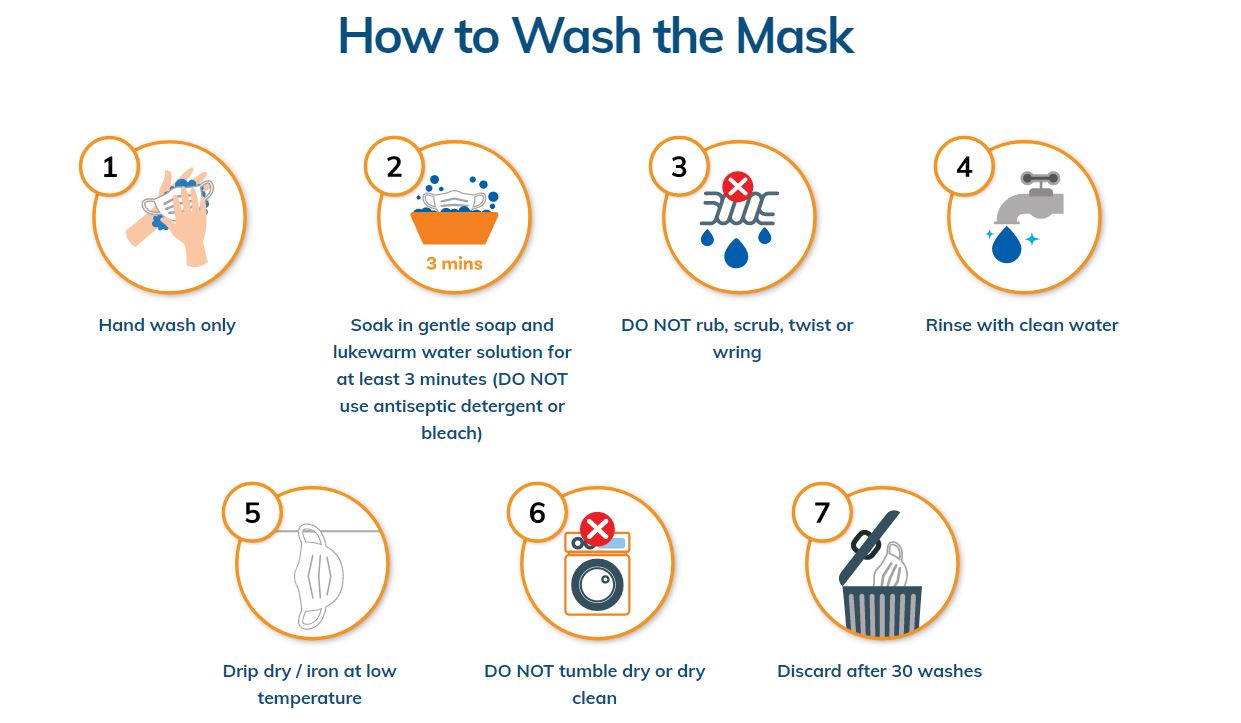 How to Wash the Mask

1

Hand wash only

2

3 mins

Soak in gentle soap and lukewarm water solution for at least 3 minutes (DO NOT use antiseptic detergent or bleach)

3

DO NOT rub, scrub, twist or wring

4

Rinse with clean water

5

Drip dry / iron at low temperature

6

DO NOT tumble dry or dry clean

7

Discard after 30 washes