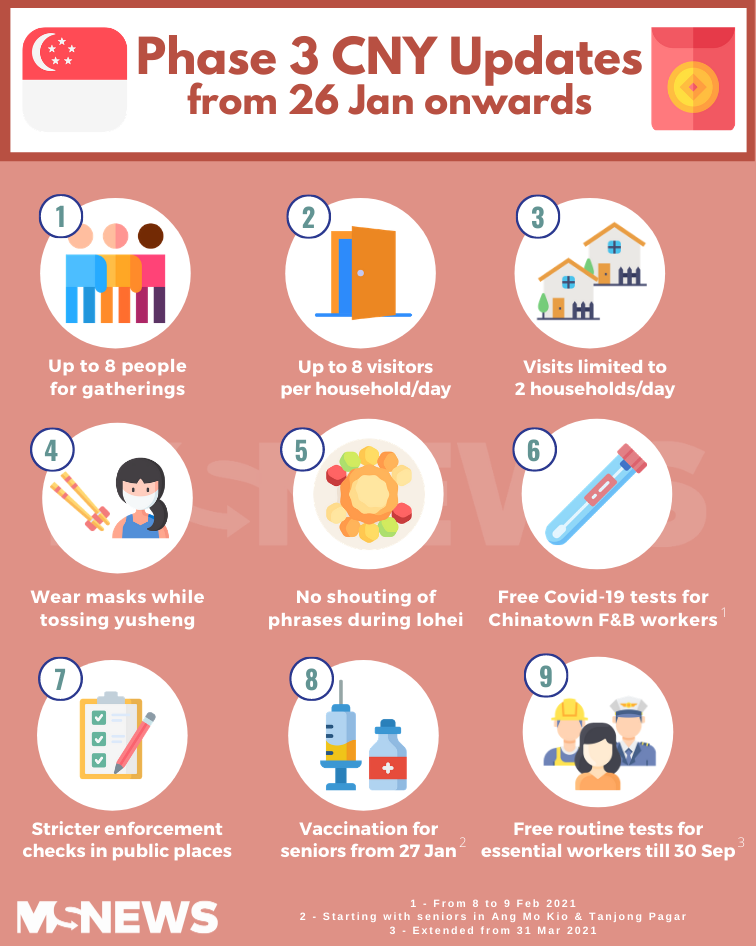 Phase 3 CNY Updates
from 26 Jan onwards

1
Up to 8 people for gatherings

2
Up to 8 visitors per household/day

3
Visits limited to 2 households/day

4
Wear masks while tossing yusheng

5
No shouting of phrases during lohei

6
Free Covid-19 tests for Chinatown F&B workers $^1$

7
Stricter enforcement checks in public places

8
Vaccination for seniors from 27 Jan $^2$

9
Free routine tests for essential workers till 30 Sep $^3$

MSNEWS

1 - From 8 to 9 Feb 2021
2 - Starting with seniors in Ang Mo Kio & Tanjong Pagar
3 - Extended from 31 Mar 2021