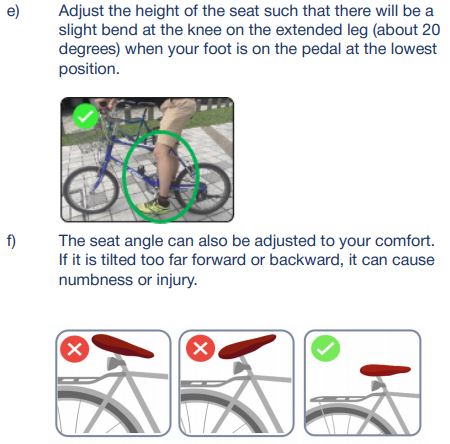 e) Adjust the height of the seat such that there will be a slight bend at the knee on the extended leg (about 20 degrees) when your foot is on the pedal at the lowest position.

f) The seat angle can also be adjusted to your comfort. If it is tilted too far forward or backward, it can cause numbness or injury.