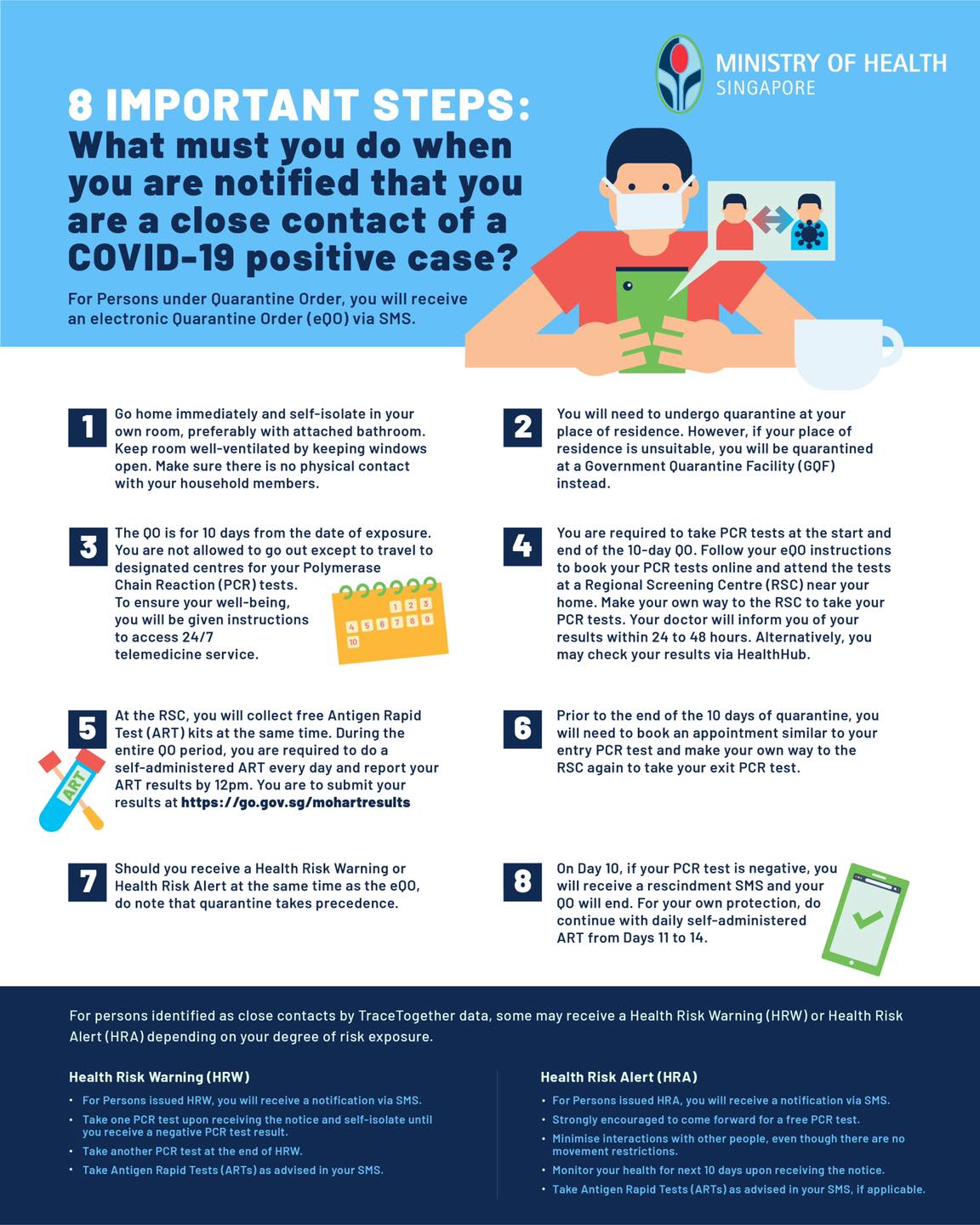 MINISTRY OF HEALTH
SINGAPORE

8 IMPORTANT STEPS:
What must you do when you are notified that you are a close contact of a COVID-19 positive case?

For Persons under Quarantine Order, you will receive an electronic Quarantine Order (eQO) via SMS.

1
Go home immediately and self-isolate in your own room, preferably with attached bathroom. Keep room well-ventilated by keeping windows open. Make sure there is no physical contact with your household members.

2
You will need to undergo quarantine at your place of residence. However, if your place of residence is unsuitable, you will be quarantined at a Government Quarantine Facility (GQF) instead.

3
The QO is for 10 days from the date of exposure. You are not allowed to go out except to travel to designated centres for your Polymerase Chain Reaction (PCR) tests. To ensure your well-being, you will be given instructions to access 24/7 telemedicine service.

1 2 3 4 5 6 7 8 9 10

4
You are required to take PCR tests at the start and end of the 10-day QO. Follow your eQO instructions to book your PCR tests online and attend the tests at a Regional Screening Centre (RSC) near your home. Make your own way to the RSC to take your PCR tests. Your doctor will inform you of your results within 24 to 48 hours. Alternatively, you may check your results via HealthHub.

5
At the RSC, you will collect free Antigen Rapid Test (ART) kits at the same time. During the entire QO period, you are required to do a self-administered ART every day and report your ART results by 12pm. You are to submit your results at https://go.gov.sg/mohartresults

ART

6
Prior to the end of the 10 days of quarantine, you will need to book an appointment similar to your entry PCR test and make your own way to the RSC again to take your exit PCR test.

7
Should you receive a Health Risk Warning or Health Risk Alert at the same time as the eQO, do note that quarantine takes precedence.

8
On Day 10, if your PCR test is negative, you will receive a rescindment SMS and your QO will end. For your own protection, do continue with daily self-administered ART from Days 11 to 14.

For persons identified as close contacts by TraceTogether data, some may receive a Health Risk Warning (HRW) or Health Risk Alert (HRA) depending on your degree of risk exposure.

Health Risk Warning (HRW)
• For Persons issued HRW, you will receive a notification via SMS.
• Take one PCR test upon receiving the notice and self-isolate until you receive a negative PCR test result.
• Take another PCR test at the end of HRW.
• Take Antigen Rapid Tests (ARTs) as advised in your SMS.

Health Risk Alert (HRA)
• For Persons issued HRA, you will receive a notification via SMS.
• Strongly encouraged to come forward for a free PCR test.
• Minimise interactions with other people, even though there are no movement restrictions.
• Monitor your health for next 10 days upon receiving the notice.
• Take Antigen Rapid Tests (ARTs) as advised in your SMS, if applicable.