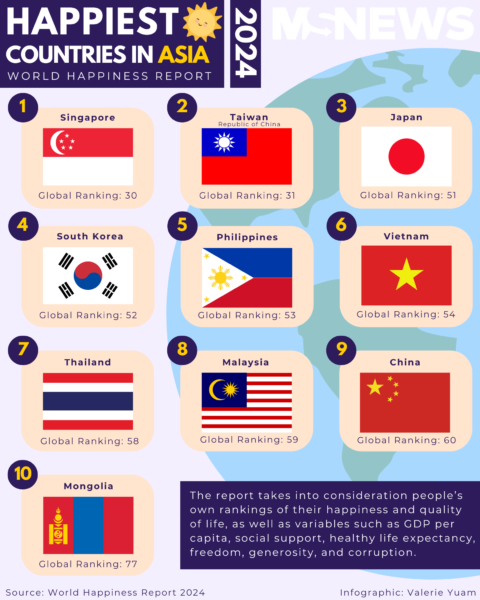 HAPPIEST
COUNTRIES IN ASIA
WORLD HAPPINESS REPORT

2024

MSNEWS

1
Singapore
Global Ranking: 30

2
Taiwan
Republic of China
Global Ranking: 31

3
Japan
Global Ranking: 51

4
South Korea
Global Ranking: 52

5
Philippines
Global Ranking: 53

6
Vietnam
Global Ranking: 54

7
Thailand
Global Ranking: 58

8
Malaysia
Global Ranking: 59

9
China
Global Ranking: 60

10
Mongolia
Global Ranking: 77

The report takes into consideration people's own rankings of their happiness and quality of life, as well as variables such as GDP per capita, social support, healthy life expectancy, freedom, generosity, and corruption.

Source: World Happiness Report 2024

Infographic: Valerie Yuam