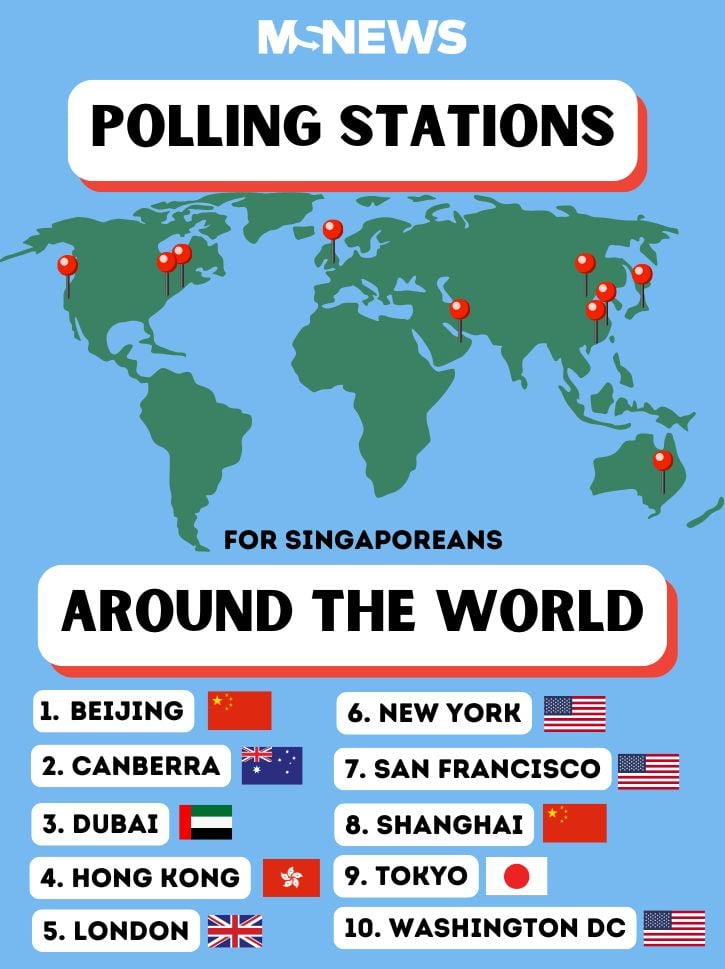 MSNEWS

POLLING STATIONS

FOR SINGAPOREANS

AROUND THE WORLD

1. BEIJING
2. CANBERRA
3. DUBAI
4. HONG KONG
5. LONDON

6. NEW YORK
7. SAN FRANCISCO
8. SHANGHAI
9. TOKYO
10. WASHINGTON DC