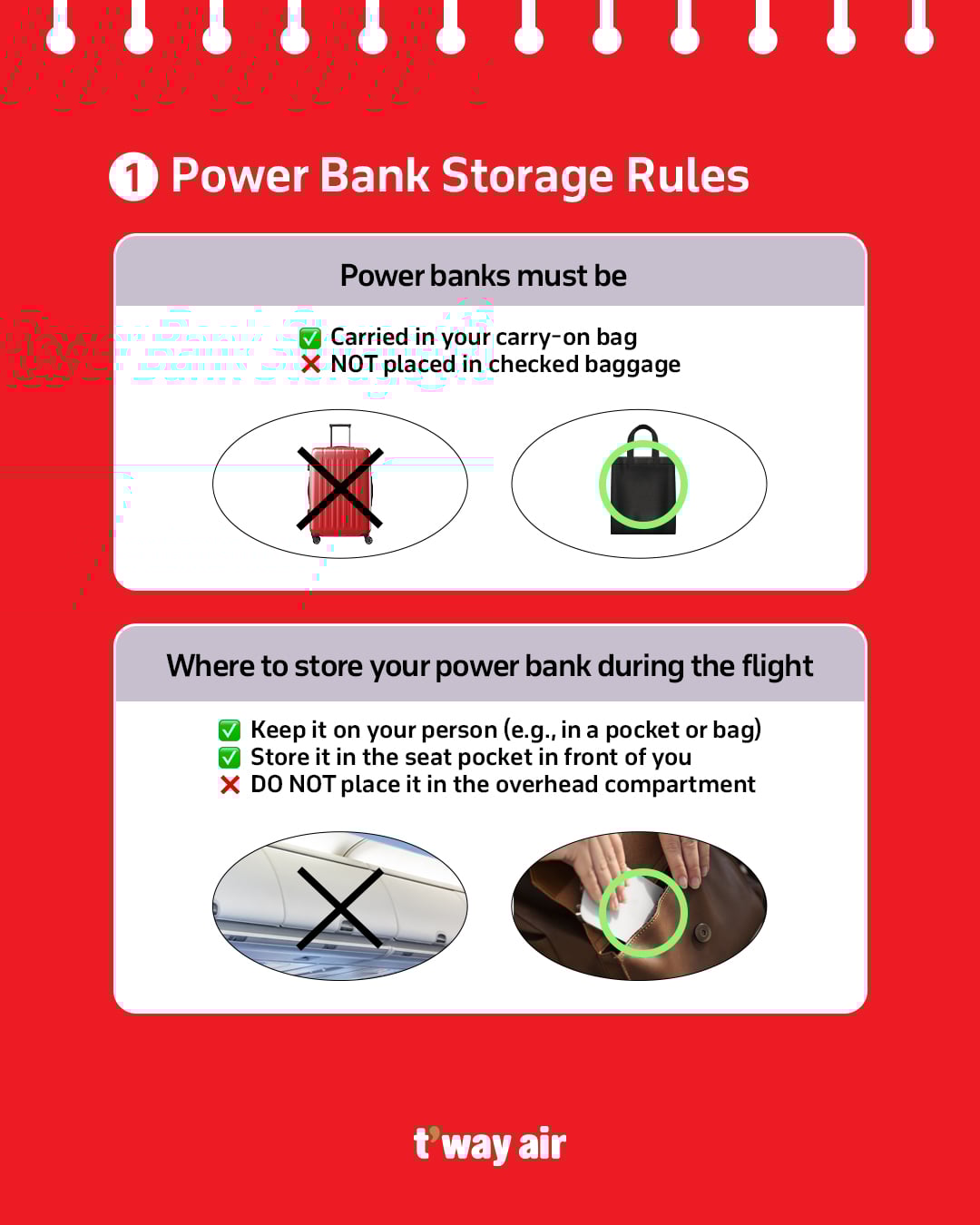 1 Power Bank Storage Rules

Power banks must be

✅ Carried in your carry-on bag
❌ NOT placed in checked baggage

Where to store your power bank during the flight

✅ Keep it on your person (e.g., in a pocket or bag)
✅ Store it in the seat pocket in front of you
❌ DO NOT place it in the overhead compartment

t'way air